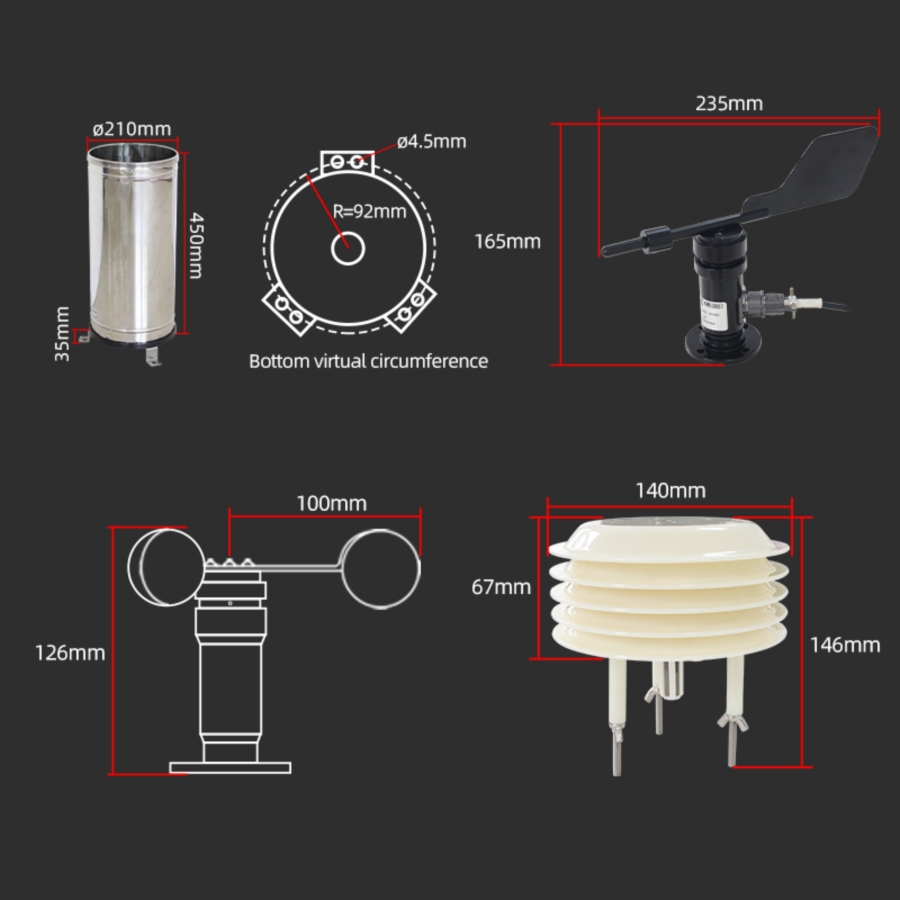 ø210mm
450mm
35mm
ø4.5mm
R=92mm
Bottom virtual circumference
235mm
165mm
100mm
126mm
140mm
67mm
146mm